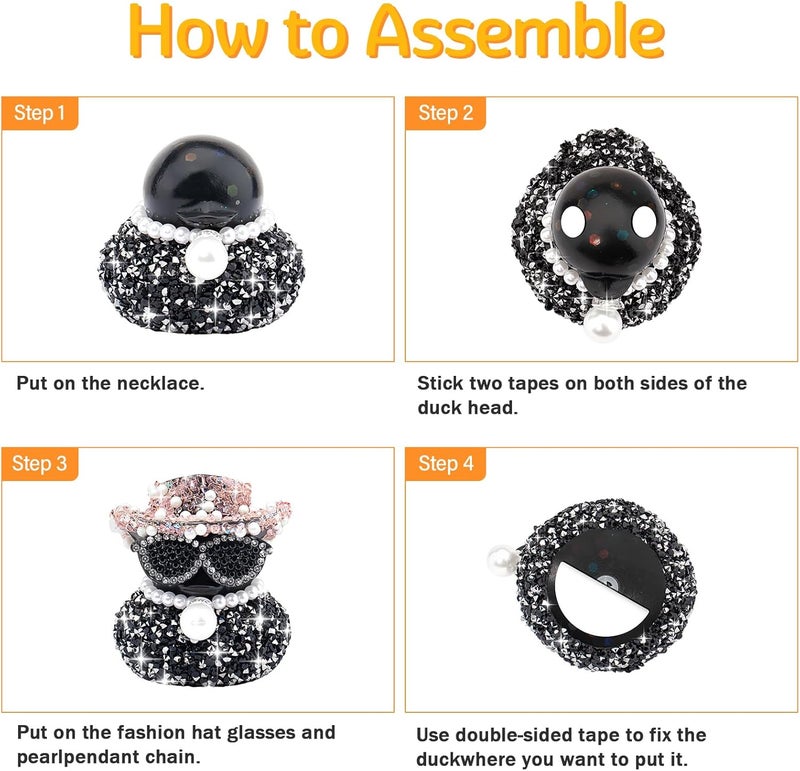 How to Assemble

Step 1

Put on the necklace.

Step 2

Stick two tapes on both sides of the duck head.

Step 3

Put on the fashion hat glasses and pearlpendant chain.

Step 4

Use double-sided tape to fix the duckwhere you want to put it.